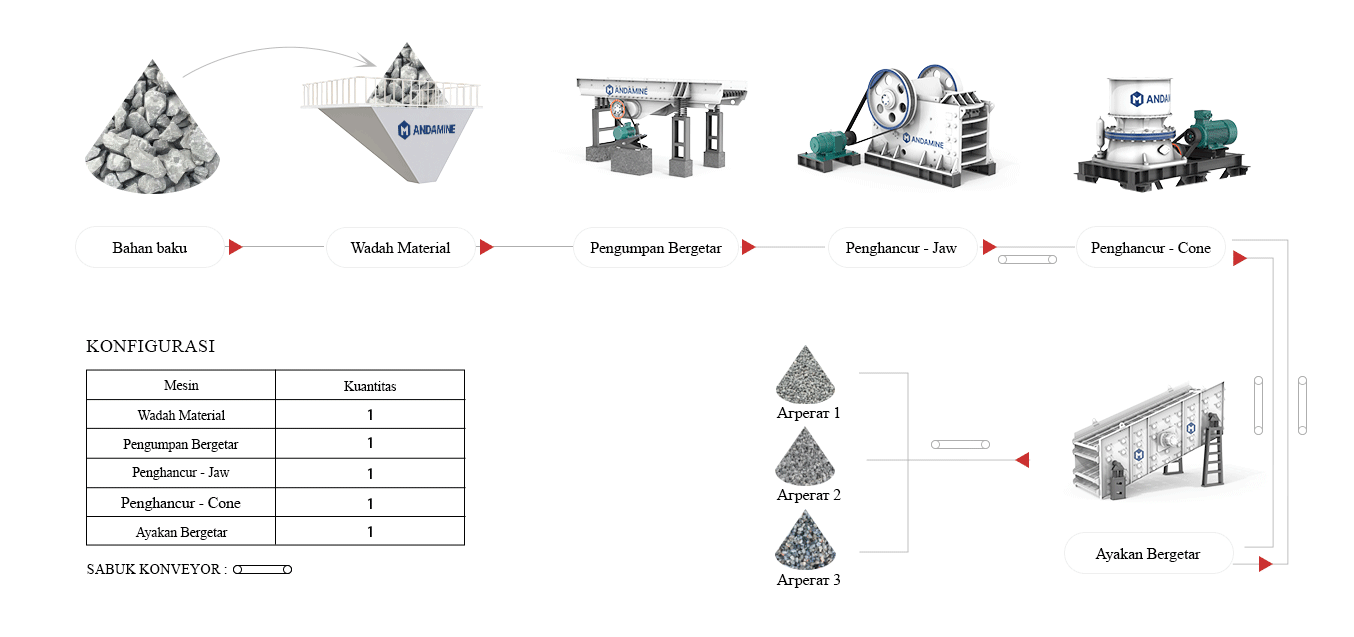 ANDAMINE

ANDAMINE

ANDAMINE

ANDAMINE

Bahan baku

Wadah Material

Pengumpan Bergetar

Penghancur - Jaw

Penghancur - Cone

KONFIGURASI

| Mesin | Kuantitas |
|---|---|
| Wadah Material | 1 |
| Pengumpan Bergetar | 1 |
| Penghancur - Jaw | 1 |
| Penghancur - Cone | 1 |
| Ayakan Bergetar | 1 |

SABUK KONVEYOR :

Arperar 1

Arperar 2

Arperar 3

Ayakan Bergetar